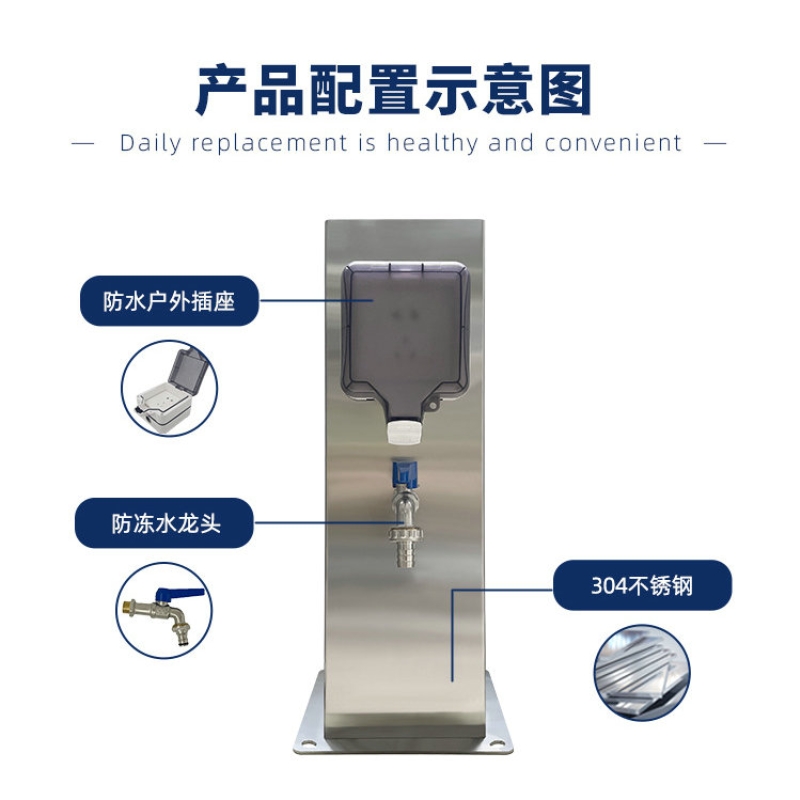 产品配置示意图

— Daily replacement is healthy and convenient —

防水户外插座

防冻水龙头

304不锈钢